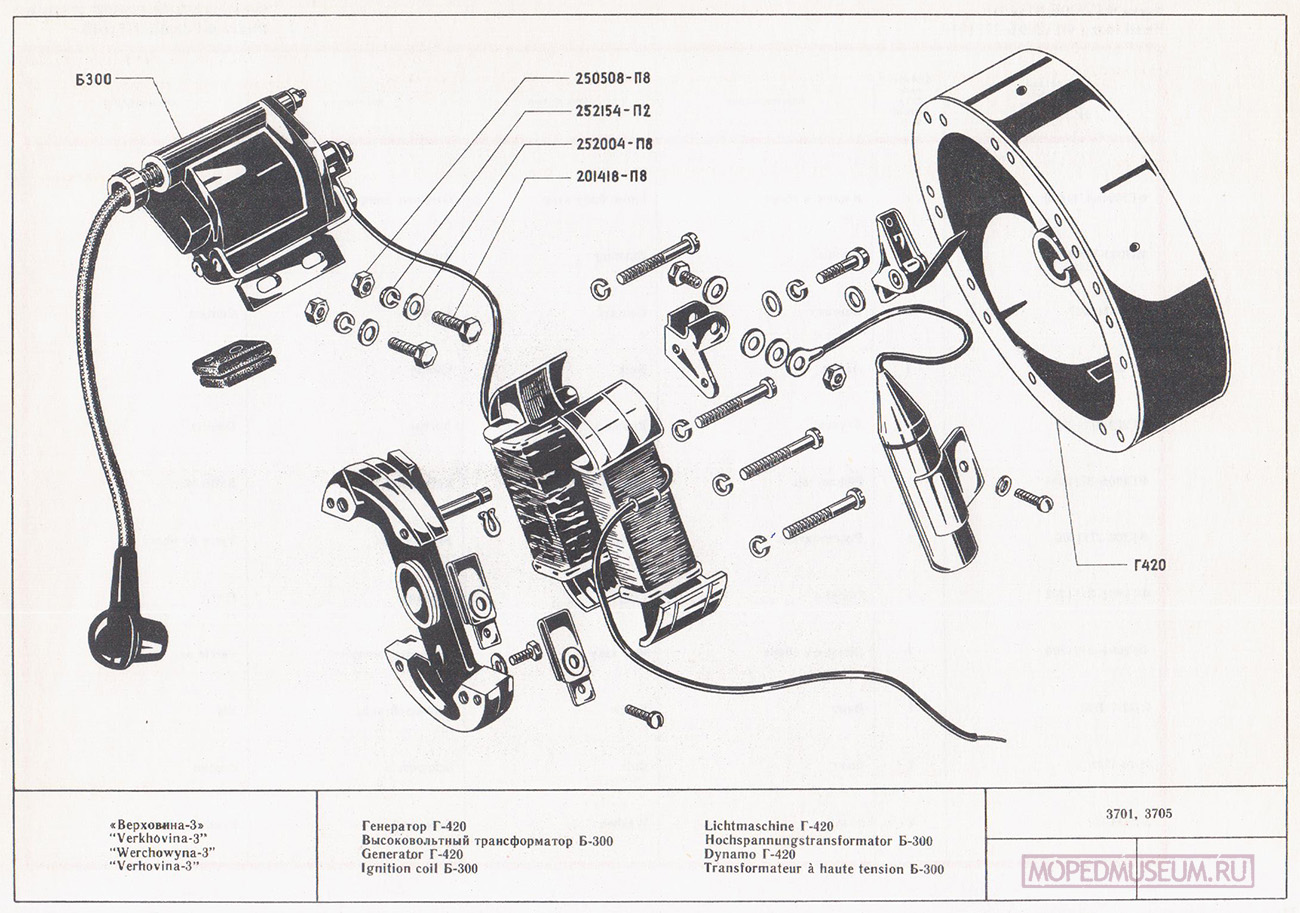 Б300

250508-П8

252154-П2

252004-П8

201418-П8

Г420

«Верховина-3»
"Verkhovina-3"
"Werchowyna-3"
"Verhovina-3"

Генератор Г-420
Высоковольтный трансформатор Б-300
Generator Г-420
Ignition coil Б-300

Lichtmaschine Г-420
Hochspannungstransformator Б-300
Dynamo Г-420
Transformateur à haute tension Б-300

3701, 3705

MOPEDMUSEUM.RU