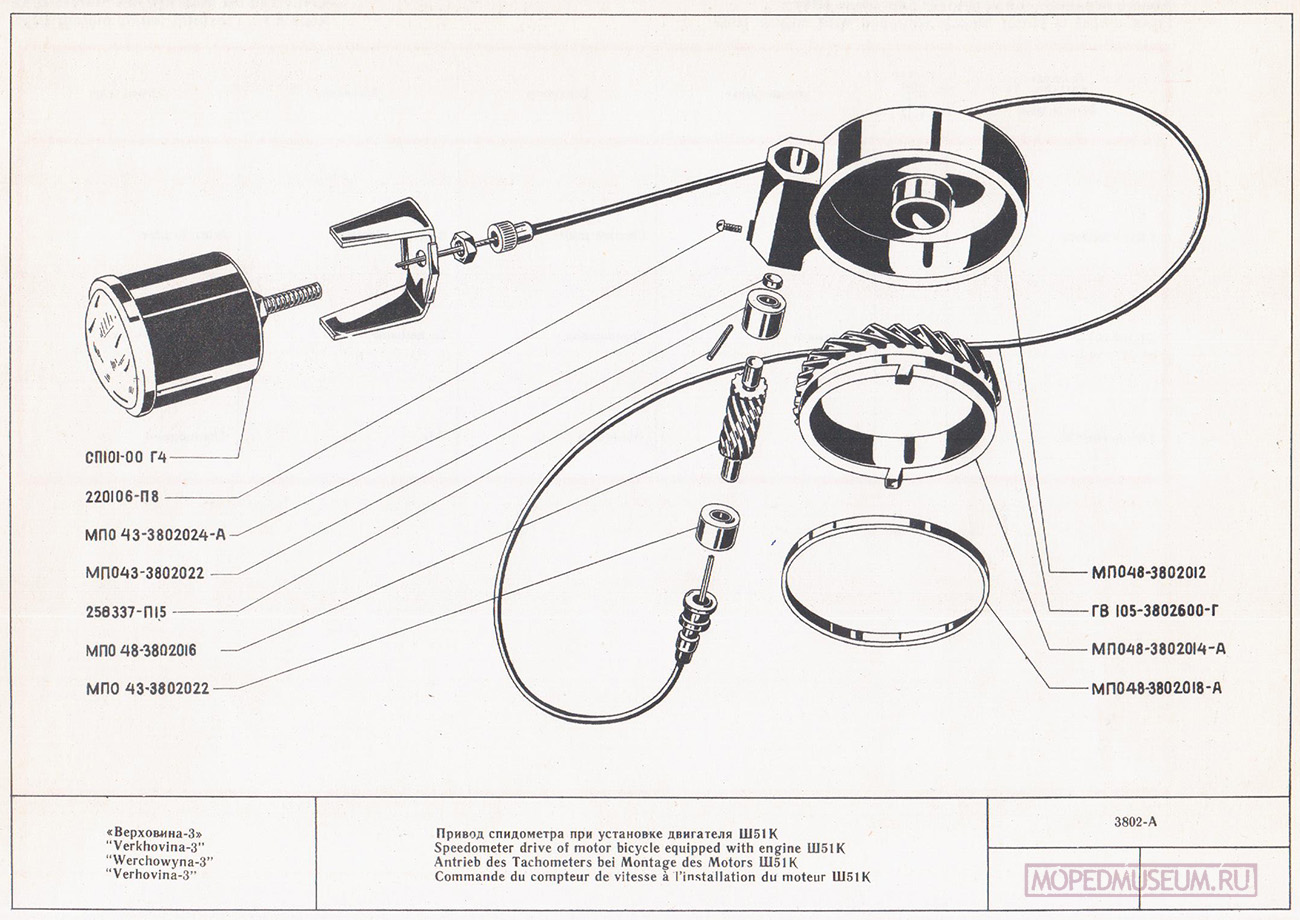 СП101-00 Г4

220106-П8

МП0 43-3802024-А

МП043-3802022

258337-П15

МП0 48-3802016

МП0 43-3802022

МП048-3802012

ГВ 105-3802600-Г

МП048-3802014-А

МП048-3802018-А

«Верховина-3»
"Verkhovina-3"
"Werchowyna-3"
"Verhovina-3"

Привод спидометра при установке двигателя Ш51К
Speedometer drive of motor bicycle equipped with engine Ш51К
Antrieb des Tachometers bei Montage des Motors Ш51К
Commande du compteur de vitesse à l'installation du moteur Ш51К

3802-А

MOPEDMUSEUM.RU